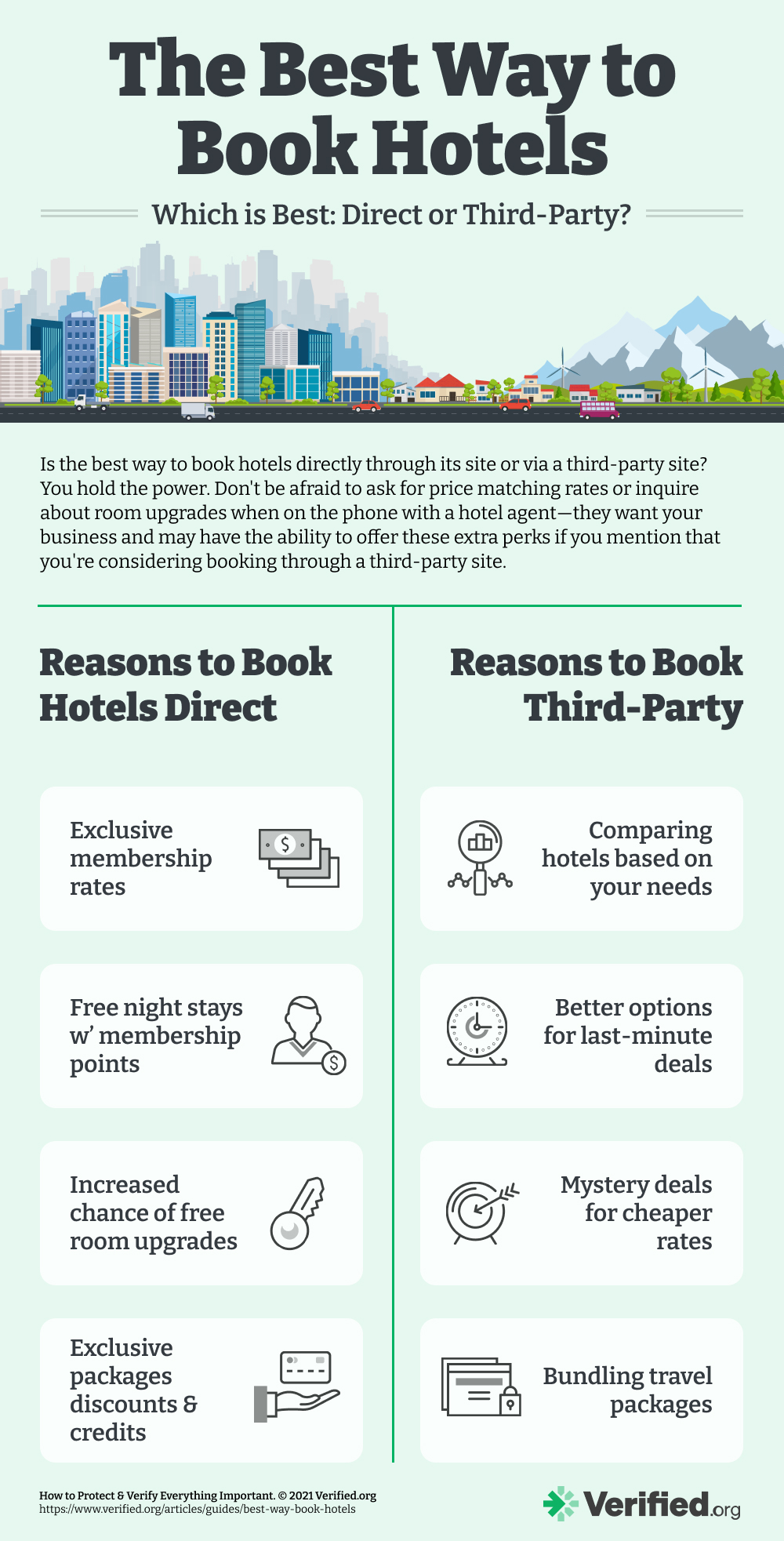 The Best Way to Book Hotels

Which is Best: Direct or Third-Party?

Is the best way to book hotels directly through its site or via a third-party site? You hold the power. Don't be afraid to ask for price matching rates or inquire about room upgrades when on the phone with a hotel agent—they want your business and may have the ability to offer these extra perks if you mention that you're considering booking through a third-party site.

Reasons to Book Hotels Direct

Exclusive membership rates

Free night stays w' membership points

Increased chance of free room upgrades

Exclusive packages discounts & credits

Reasons to Book Third-Party

Comparing hotels based on your needs

Better options for last-minute deals

Mystery deals for cheaper rates

Bundling travel packages

How to Protect & Verify Everything Important. © 2021 Verified.org
https://www.verified.org/articles/guides/best-way-book-hotels

Verified.org